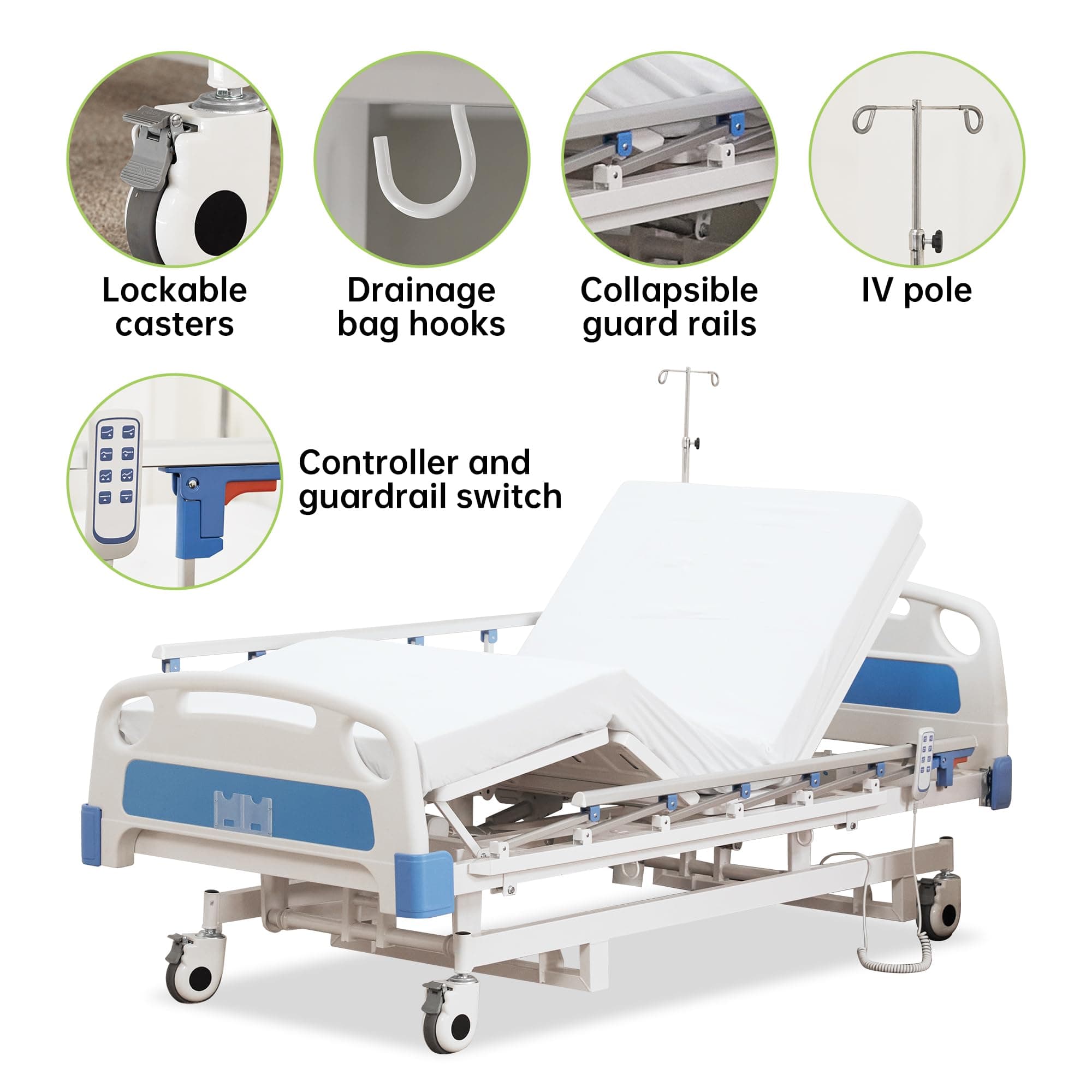 Lockable casters

Drainage bag hooks

Collapsible guard rails

IV pole

Controller and guardrail switch