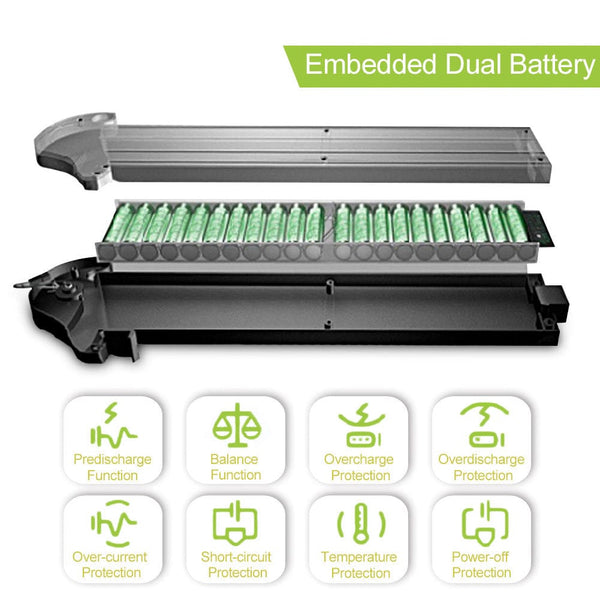 Embedded Dual Battery

Predischarge Function

Balance Function

Overcharge Protection

Overdischarge Protection

Over-current Protection

Short-circuit Protection

Temperature Protection

Power-off Protection